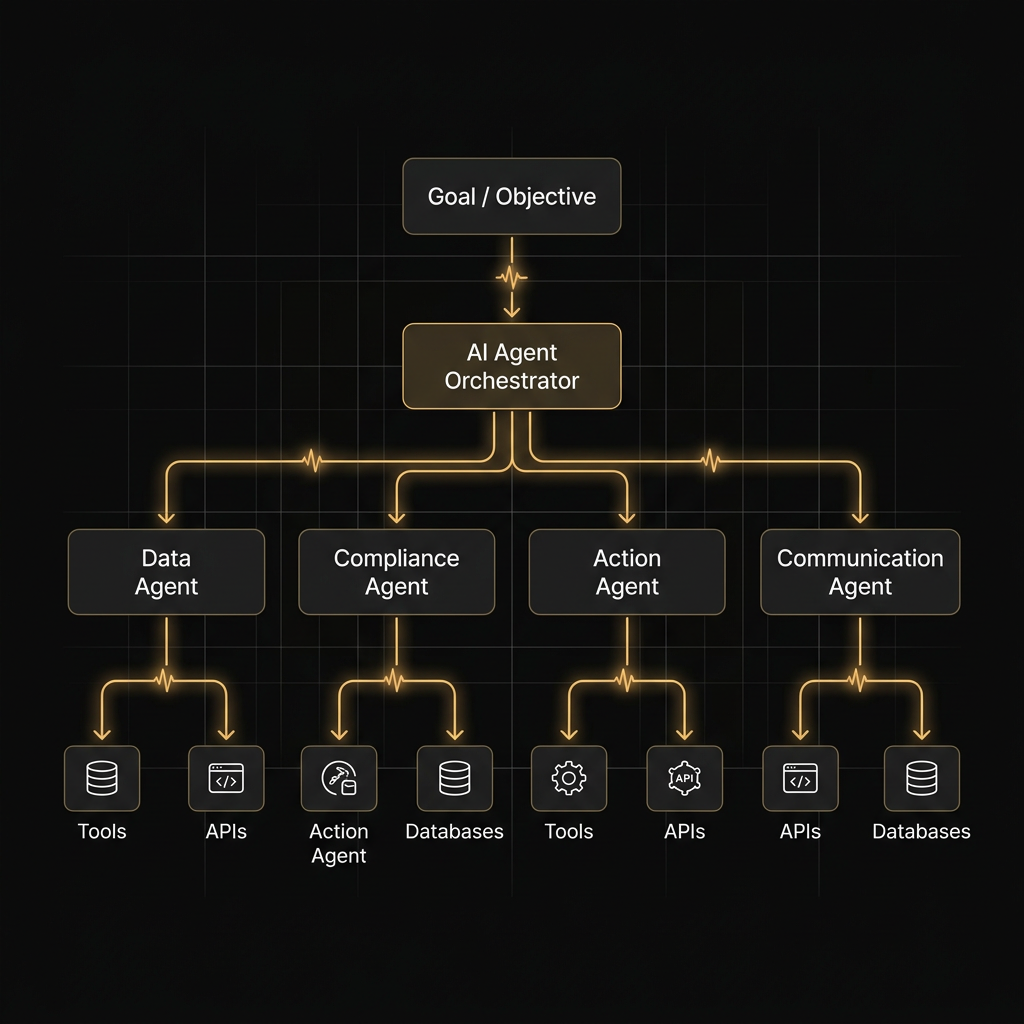 Goal / Objective

AI Agent Orchestrator

Data Agent

Compliance Agent

Action Agent

Communication Agent

Tools

APIs

Action Agent

Databases

Tools

API

APIs

APIs

Databases